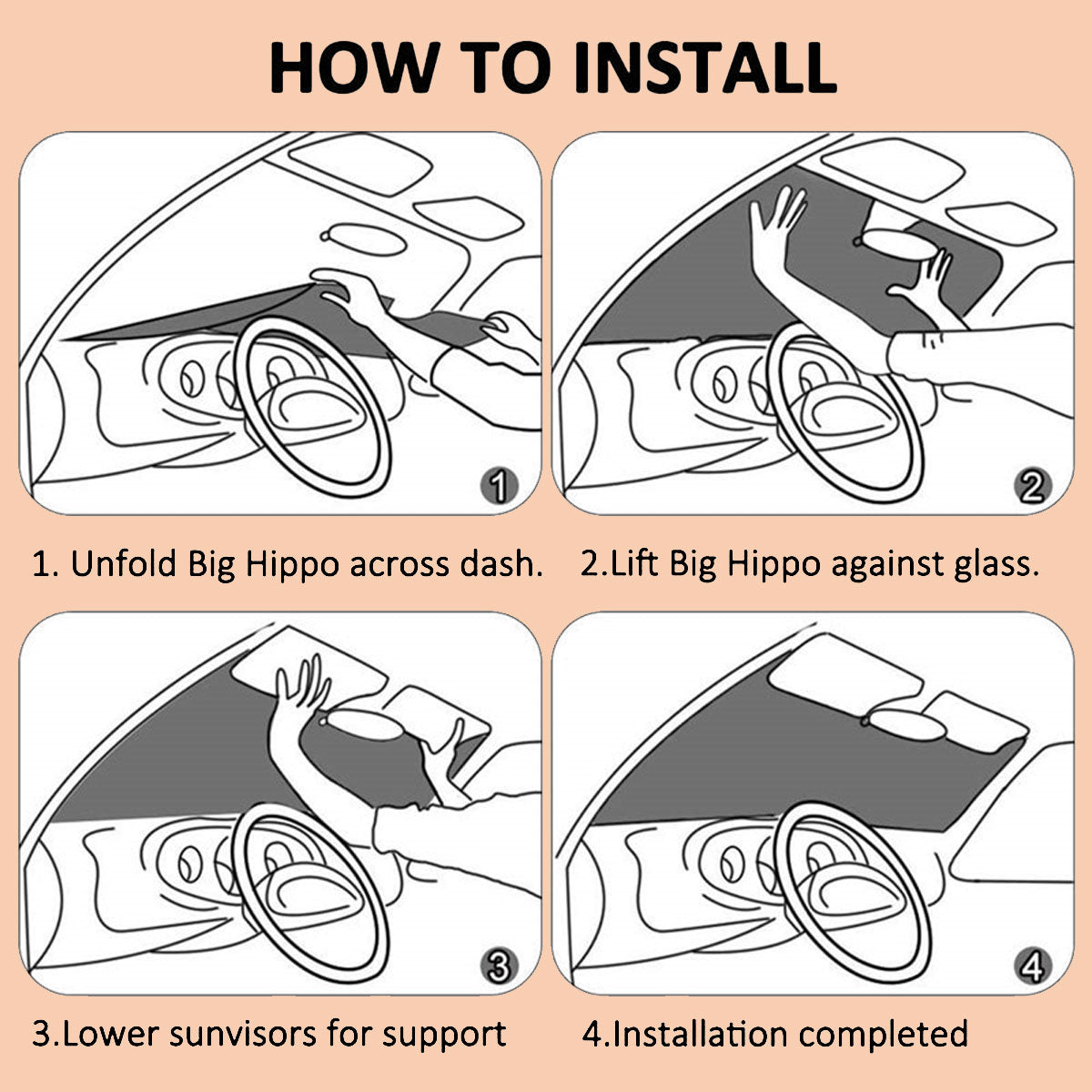 HOW TO INSTALL

1

1. Unfold Big Hippo across dash.

2

2.Lift Big Hippo against glass.

3

3.Lower sunvisors for support

4

4.Installation completed